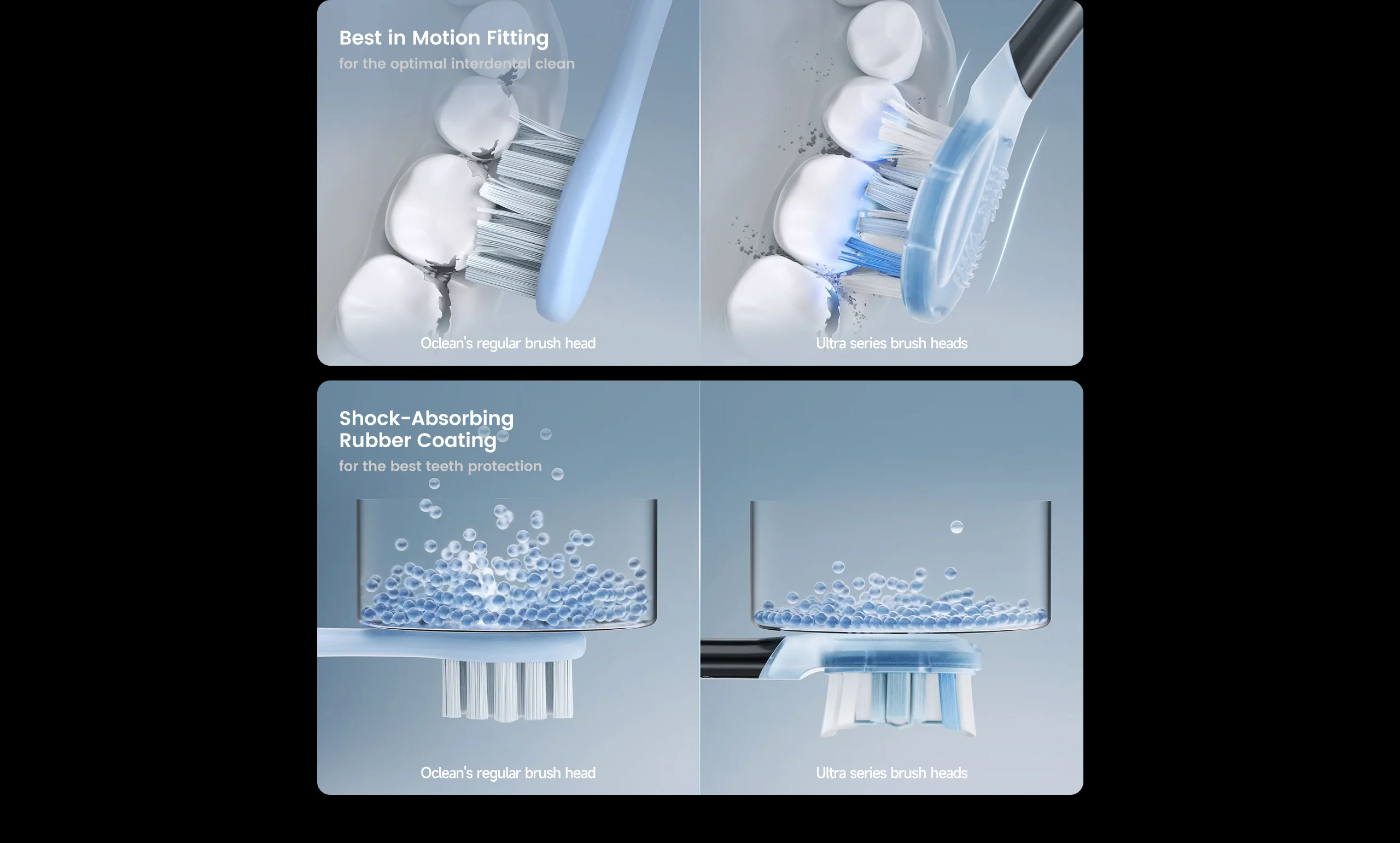 Best in Motion Fitting
for the optimal interdental clean

Oclean's regular brush head

Ultra series brush heads

Shock-Absorbing Rubber Coating
for the best teeth protection

Oclean's regular brush head

Ultra series brush heads